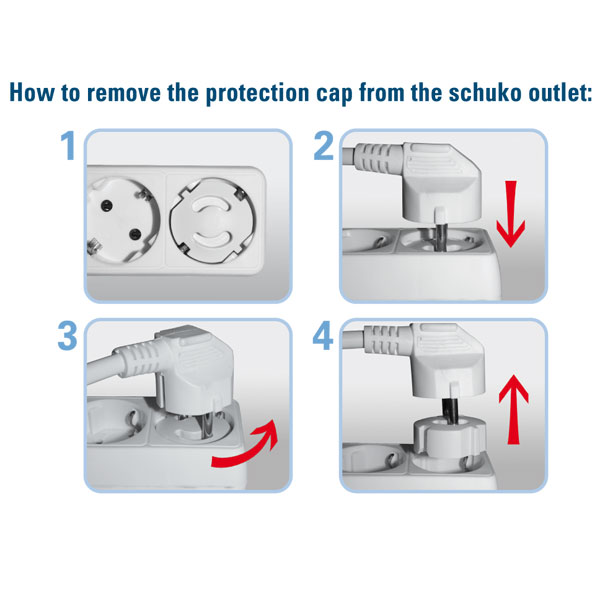 How to remove the protection cap from the schuko outlet:

1

2

3

4